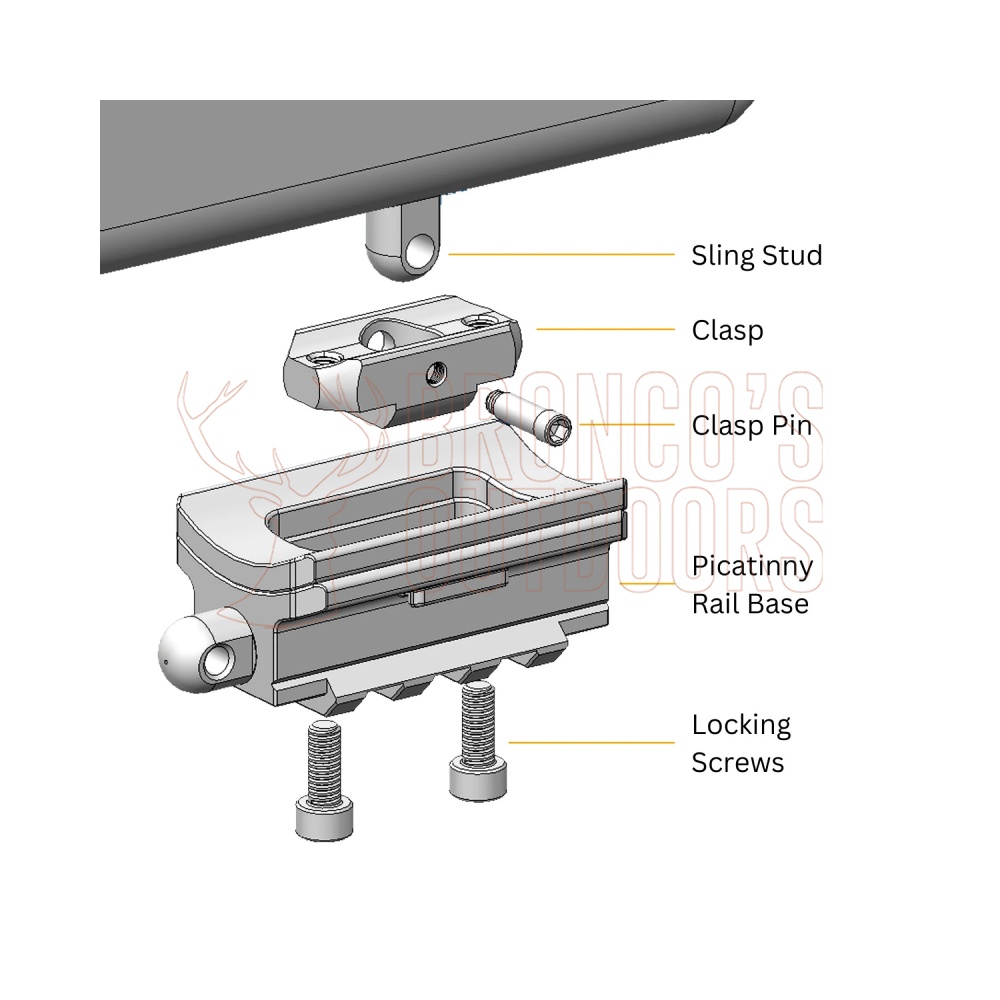 Sling Stud

Clasp

Clasp Pin

Picatinny Rail Base

Locking Screws

BRONCO'S OUTDOORS